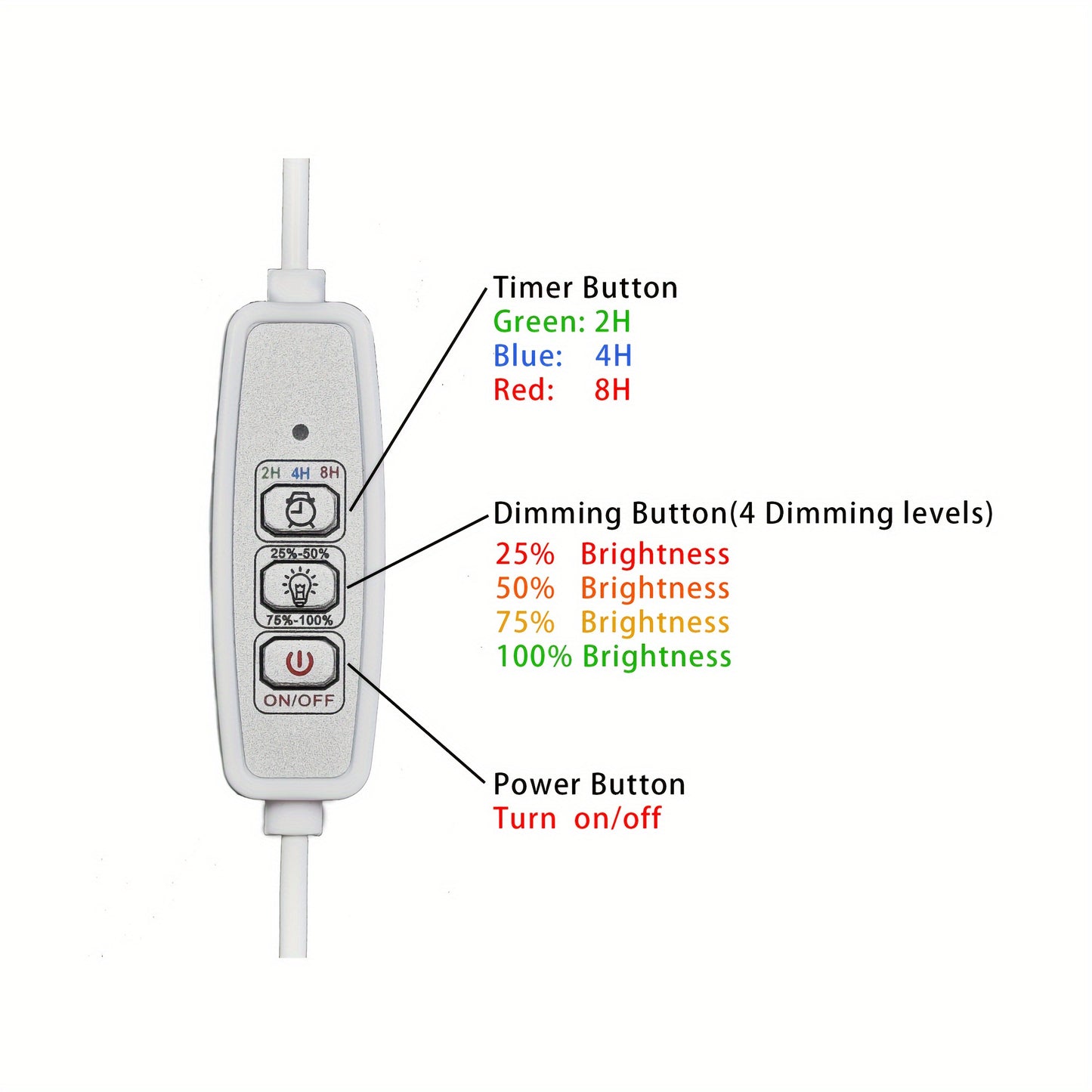 2H 4H 8H

25%-50%

75%-100%

ON/OFF

Timer Button
Green: 2H
Blue: 4H
Red: 8H

Dimming Button(4 Dimming levels)
25% Brightness
50% Brightness
75% Brightness
100% Brightness

Power Button
Turn on/off