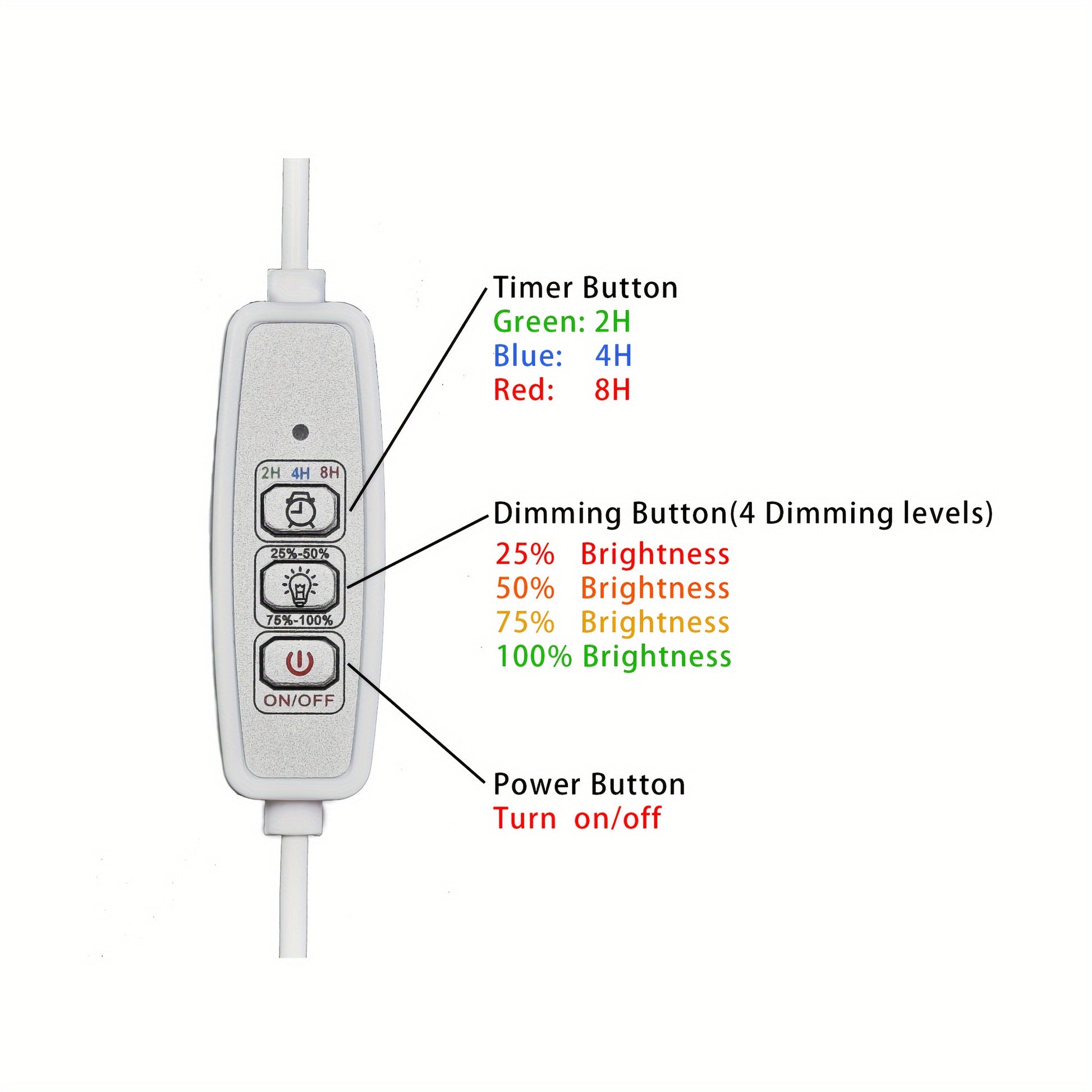 2H 4H 8H

25%-50%

75%-100%

ON/OFF

Timer Button
Green: 2H
Blue: 4H
Red: 8H

Dimming Button(4 Dimming levels)
25% Brightness
50% Brightness
75% Brightness
100% Brightness

Power Button
Turn on/off